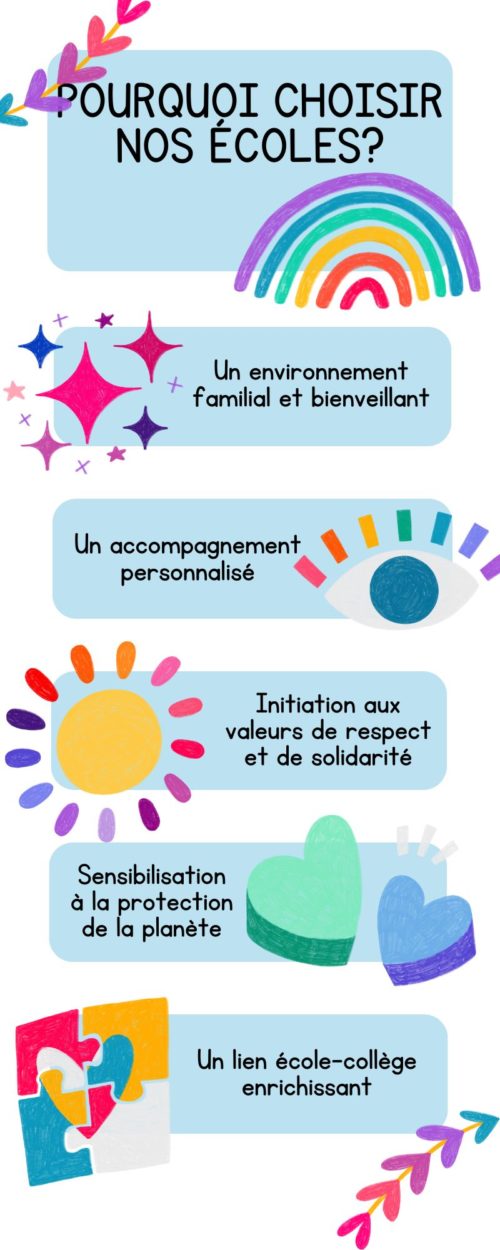 POURQUOI CHOISIR NOS ÉCOLES?

Un environnement familial et bienveillant

Un accompagnement personnalisé

Initiation aux valeurs de respect et de solidarité

Sensibilisation à la protection de la planète

Un lien école-collège enrichissant